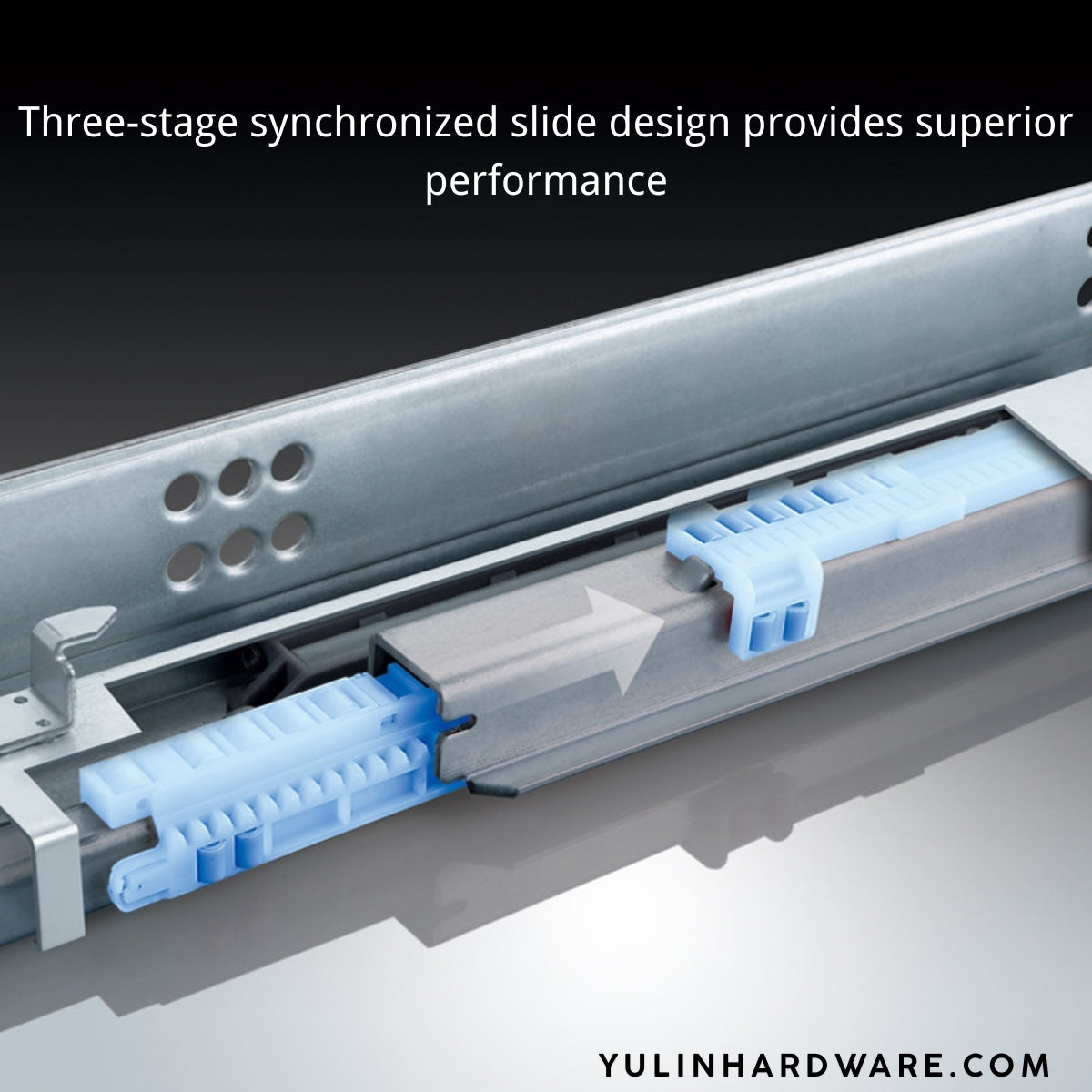 Three-stage synchronized slide design provides superior performance

YULINHARDWARE.COM